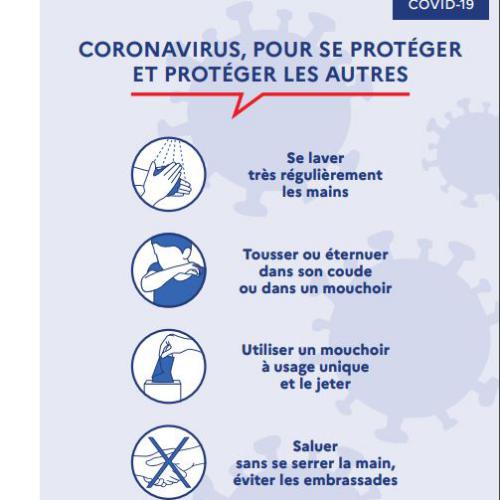 COVID-19

CORONAVIRUS, POUR SE PROTÉGER ET PROTÉGER LES AUTRES

Se laver très régulièrement les mains

Tousser ou éternuer dans son coude ou dans un mouchoir

Utiliser un mouchoir à usage unique et le jeter

Saluer sans se serrer la main, éviter les embrassades